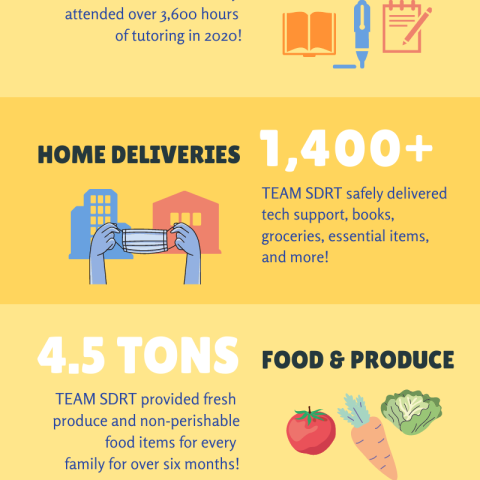 attended over 3,600 hours of tutoring in 2020!

HOME DELIVERIES

1,400+

TEAM SDRT safely delivered tech support, books, groceries, essential items, and more!

4.5 TONS

FOOD & PRODUCE

TEAM SDRT provided fresh produce and non-perishable food items for every family for over six months!